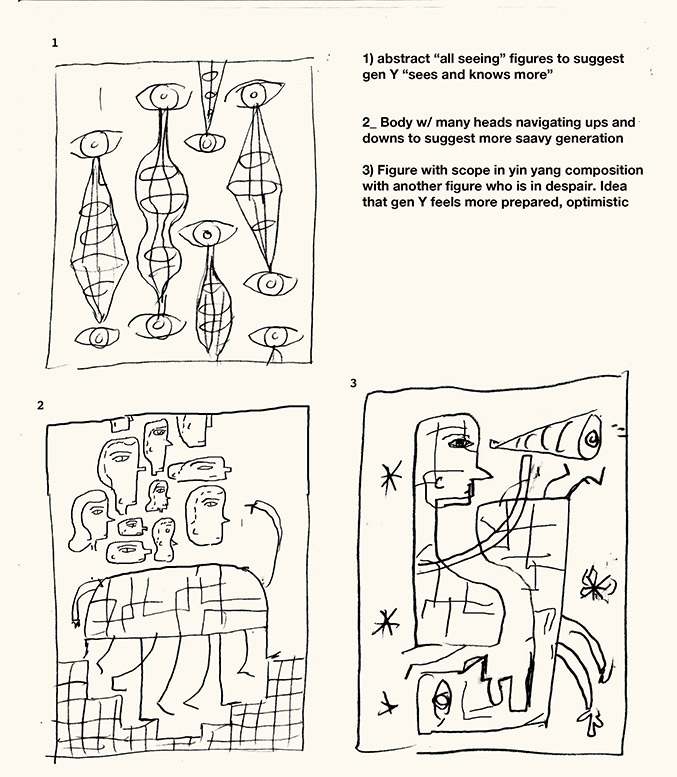 1

1) abstract “all seeing” figures to suggest gen Y “sees and knows more”

2_ Body w/ many heads navigating ups and downs to suggest more saavy generation

3) Figure with scope in yin yang composition with another figure who is in despair. Idea that gen Y feels more prepared, optimistic

2

3